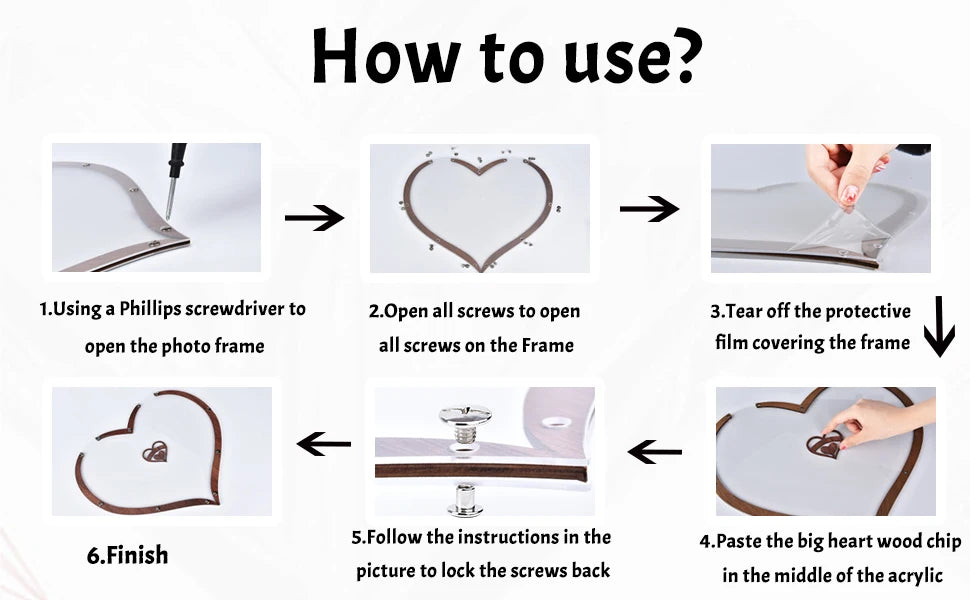 How to use?

1.Using a Phillips screwdriver to open the photo frame

2.Open all screws to open all screws on the Frame

3.Tear off the protective film covering the frame

4.Paste the big heart wood chip in the middle of the acrylic

5.Follow the instructions in the picture to lock the screws back

6.Finish